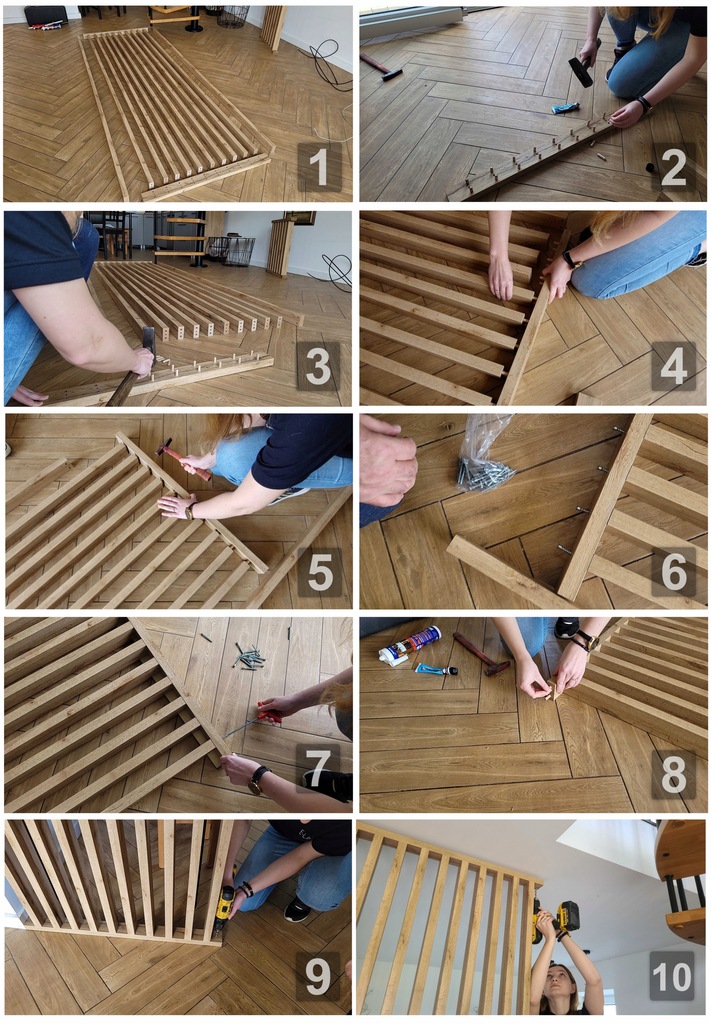 1
2
3
4
5
6
7
8
9
10